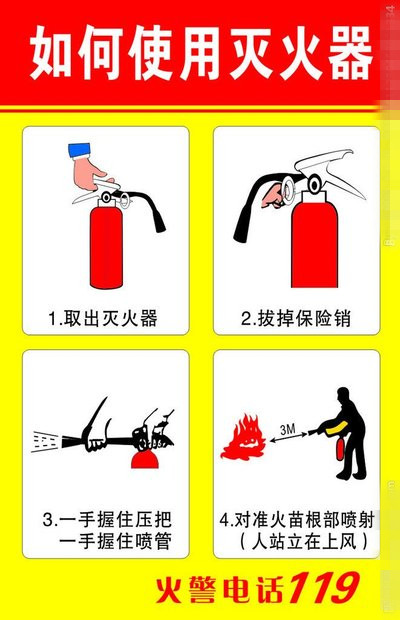 如何使用灭火器

1.取出灭火器

2.拔掉保险销

3.一手握住压把
一手握住喷管

3M

4.对准火苗根部喷射
（人站立在上风）

火警电话119