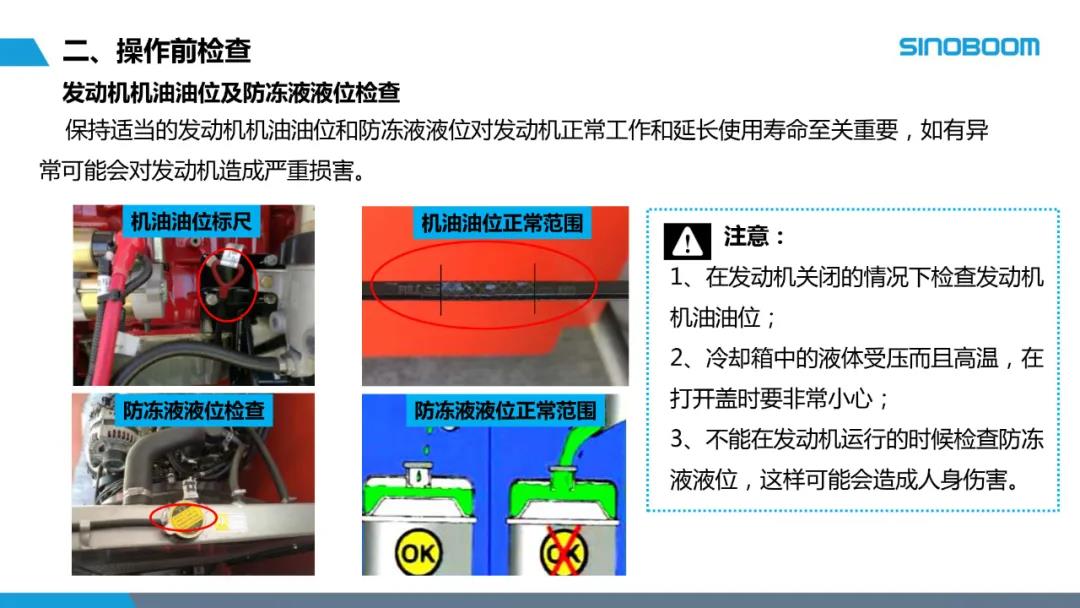 二、操作前检查

SINOBOOM

发动机机油油位及防冻液液位检查

保持适当的发动机机油油位和防冻液液位对发动机正常工作和延长使用寿命至关重要，如有异常可能会对发动机造成严重损害。

机油油位标尺

机油油位正常范围

防冻液液位检查

防冻液液位正常范围

OK

OK

注意：

1、在发动机关闭的情况下检查发动机机油油位；

2、冷却箱中的液体受压而且高温，在打开盖时要非常小心；

3、不能在发动机运行的时候检查防冻液液位，这样可能会造成人身伤害。