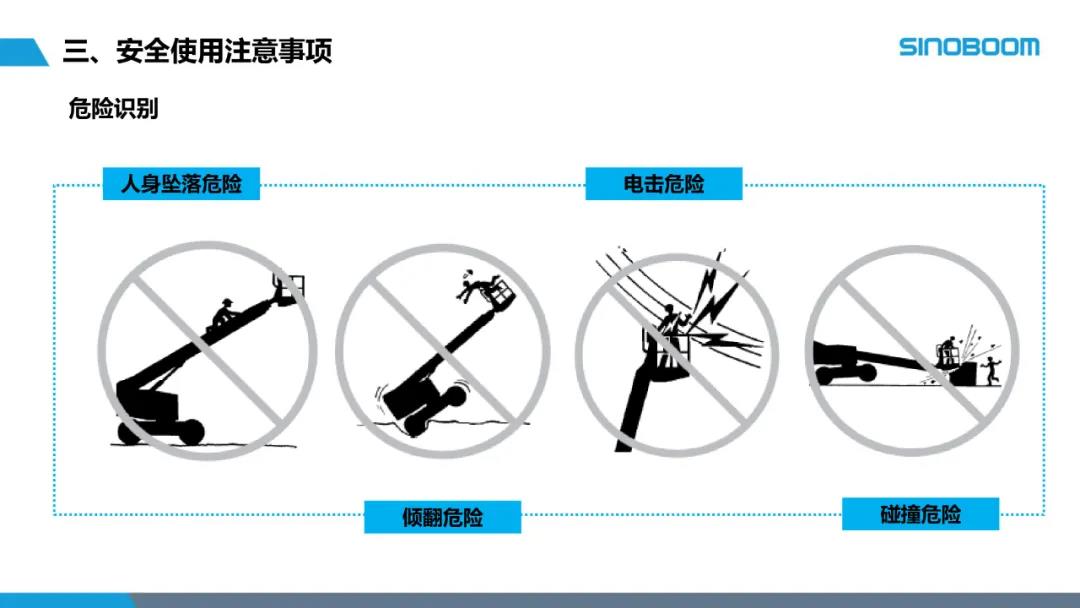 三、安全使用注意事项

SINOBOOM

危险识别

人身坠落危险

电击危险

倾翻危险

碰撞危险